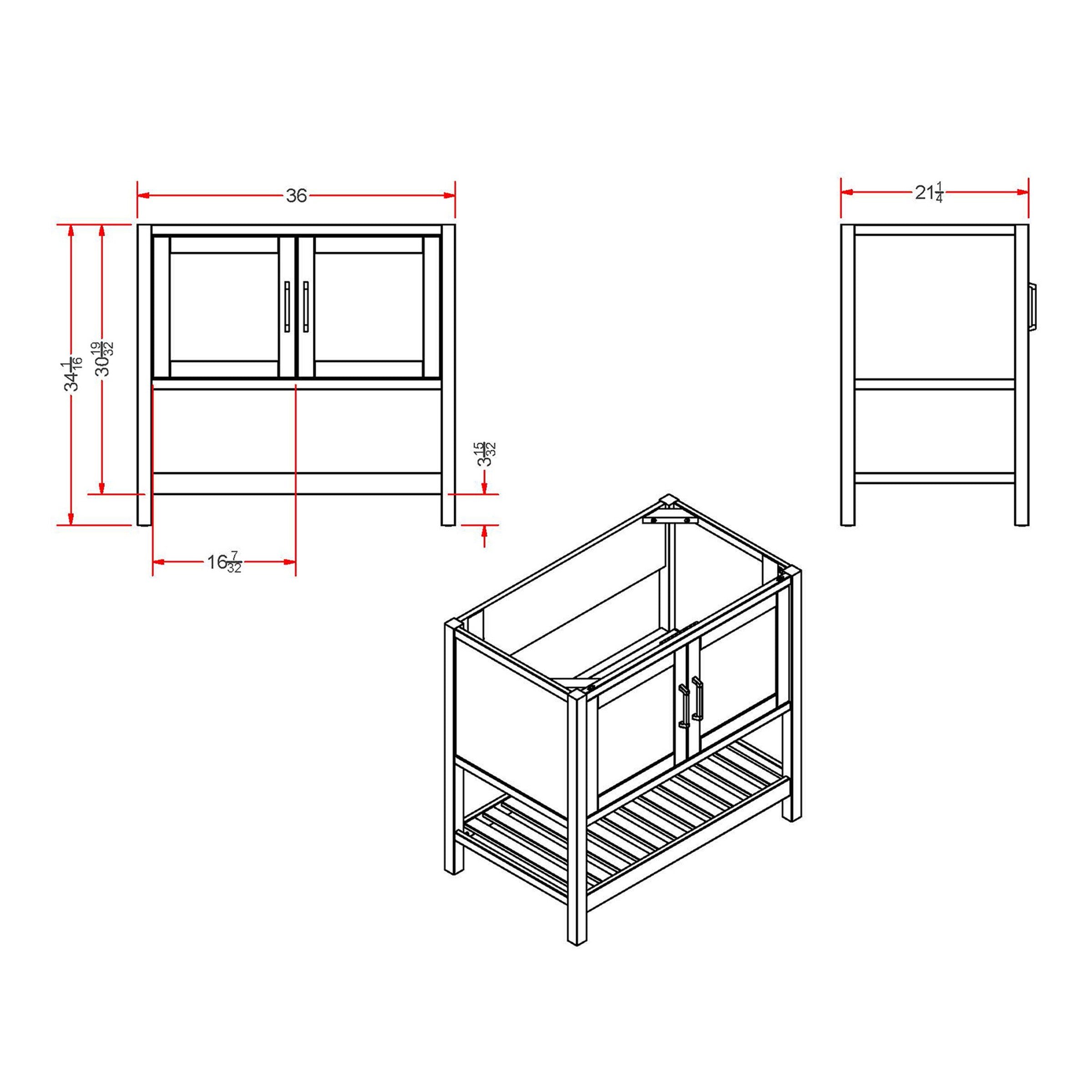 36

$21\frac{1}{4}$

$34\frac{1}{16}$

$30\frac{19}{32}$

$3\frac{15}{32}$

$16\frac{7}{32}$