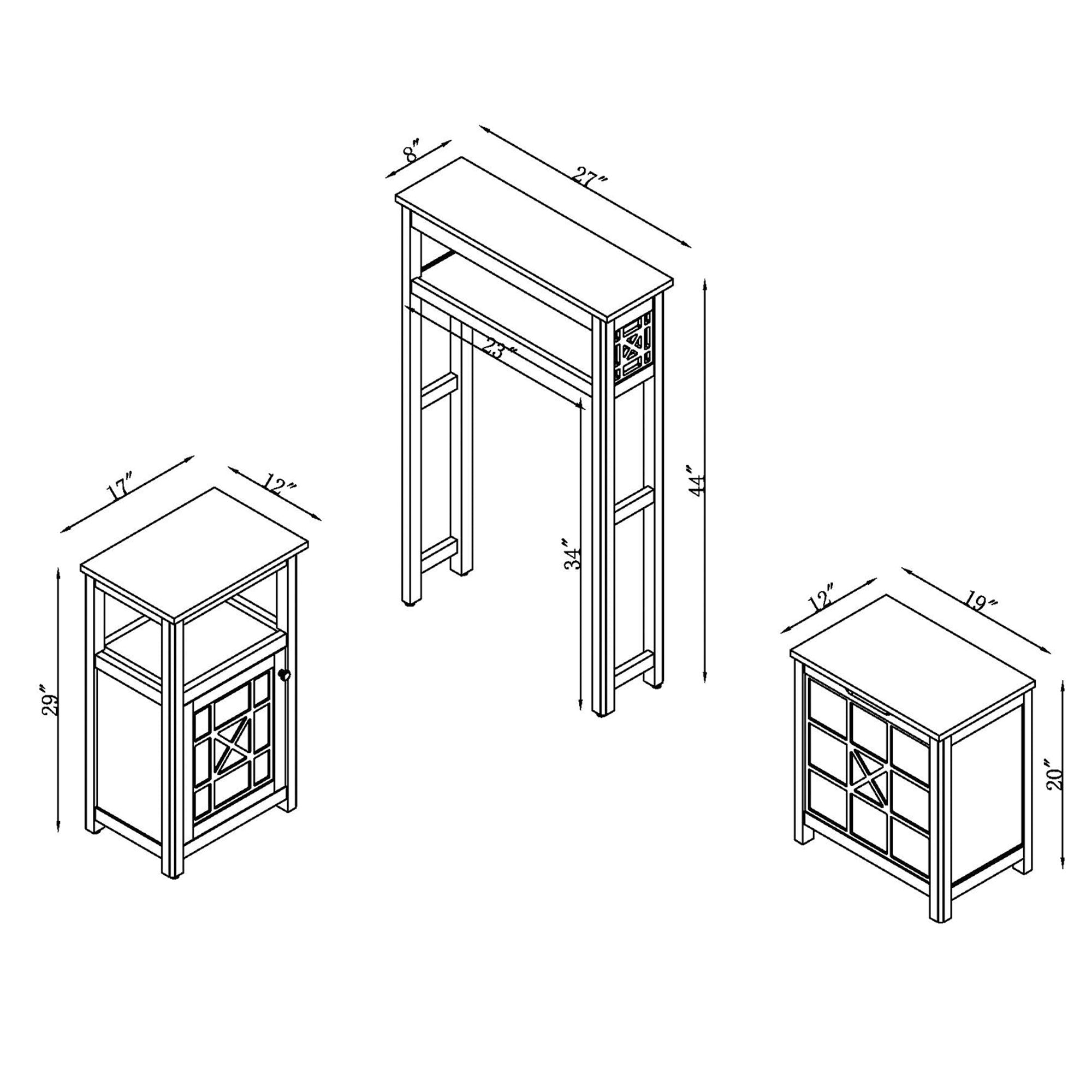 8"
27"
23"
44"
34"
17"
12"
29"
12"
19"
20"